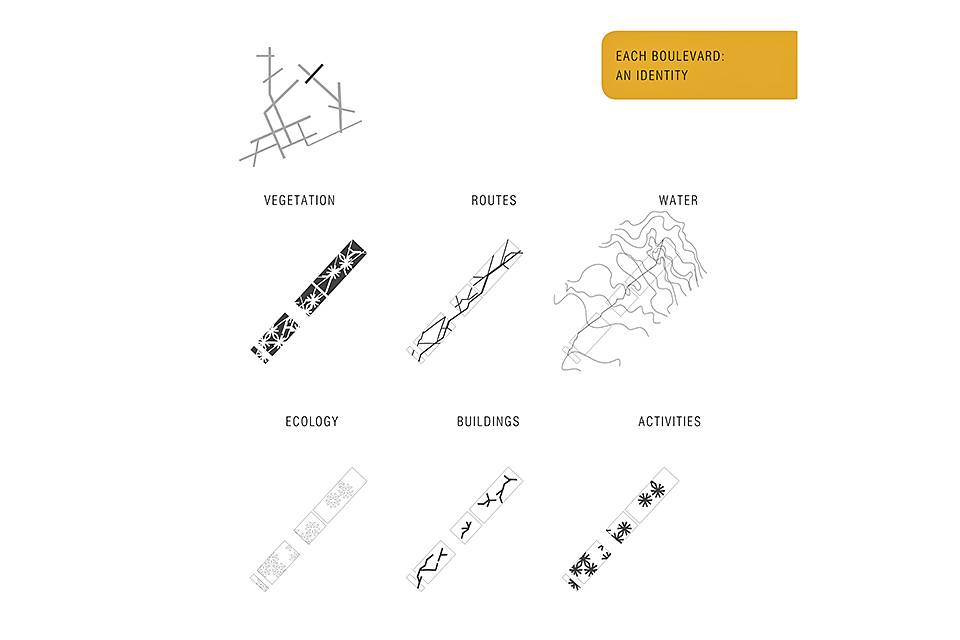 EACH BOULEVARD:
AN IDENTITY

VEGETATION

ROUTES

WATER

ECOLOGY

BUILDINGS

ACTIVITIES